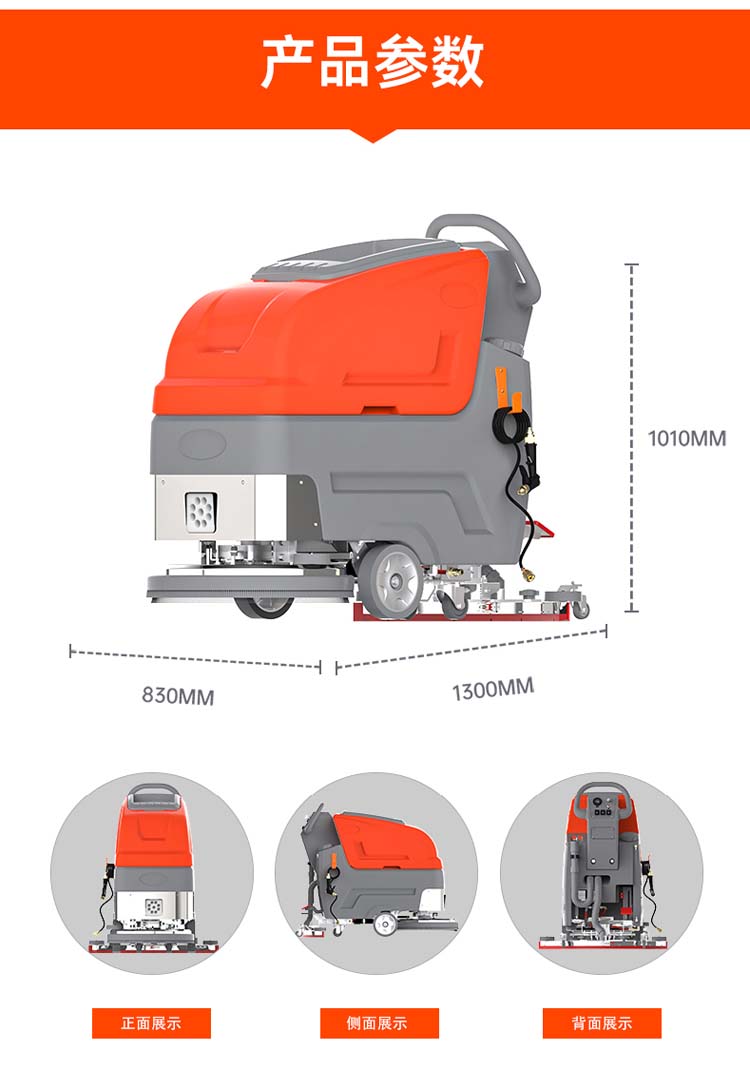 产品参数

1010MM

830MM

1300MM

正面展示

侧面展示

背面展示