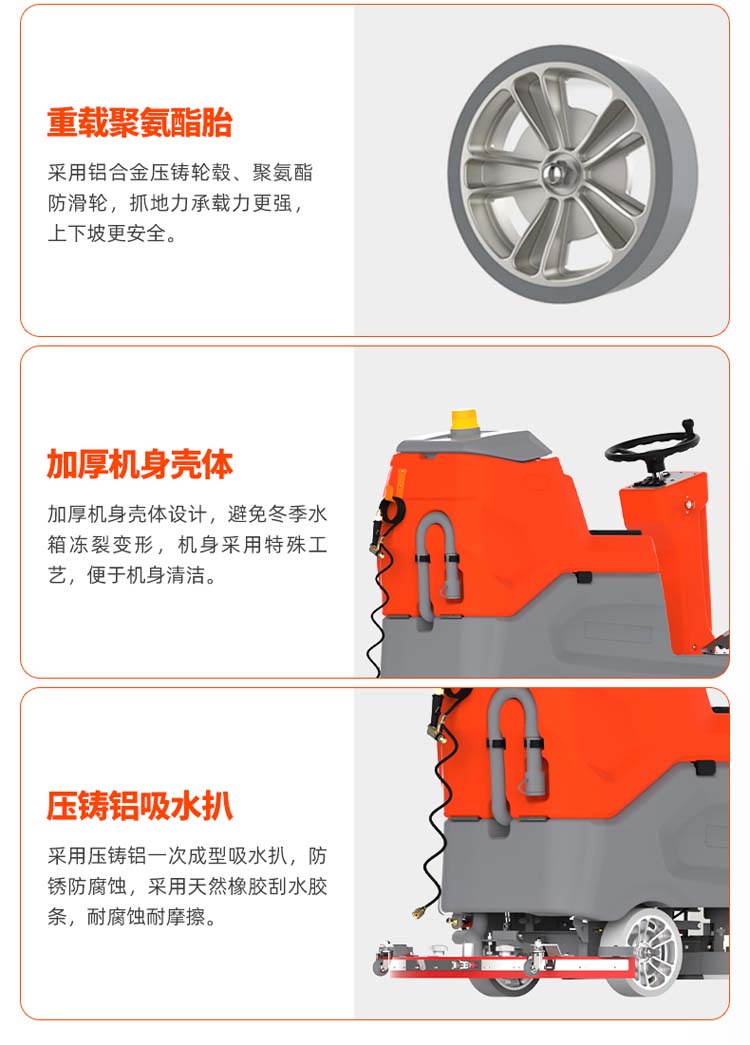 重载聚氨酯胎

采用铝合金压铸轮毂、聚氨酯防滑轮，抓地力承载力更强，上下坡更安全。

加厚机身壳体

加厚机身壳体设计，避免冬季水箱冻裂变形，机身采用特殊工艺，便于机身清洁。

压铸铝吸水扒

采用压铸铝一次成型吸水扒，防锈防腐蚀，采用天然橡胶刮水胶条，耐腐蚀耐摩擦。