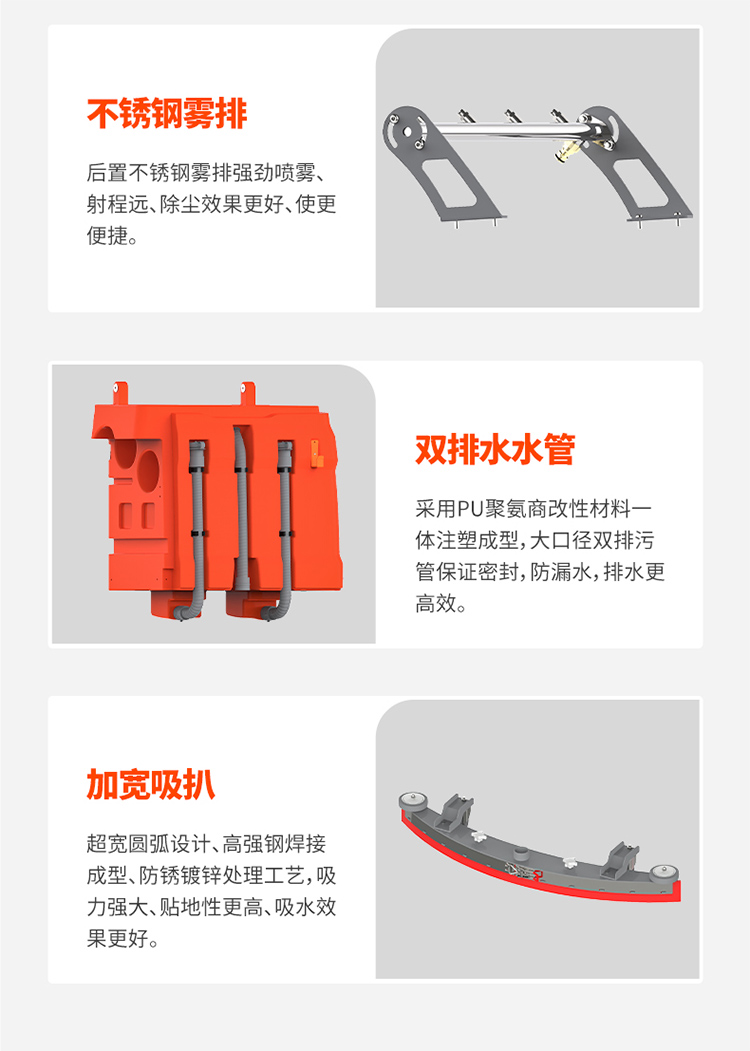 不锈钢雾排

后置不锈钢雾排强劲喷雾、射程远、除尘效果更好、使更便捷。

双排水水管

采用PU聚氨商改性材料一体注塑成型，大口径双排污管保证密封，防漏水，排水更高效。

加宽吸扒

超宽圆弧设计、高强钢焊接成型、防锈镀锌处理工艺，吸力强大、贴地性更高、吸水效果更好。