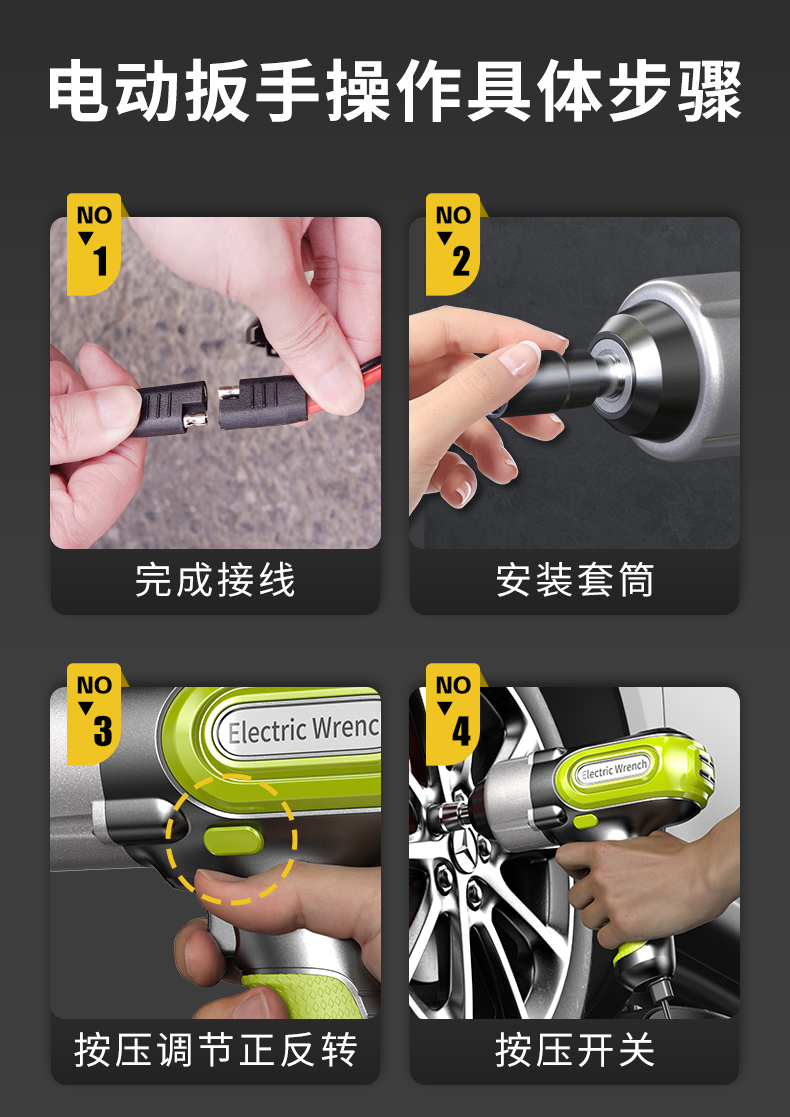 电动扳手操作具体步骤

NO 1

完成接线

NO 2

安装套筒

NO 3

Electric Wrenc

按压调节正反转

NO 4

Electric Wrench

按压开关