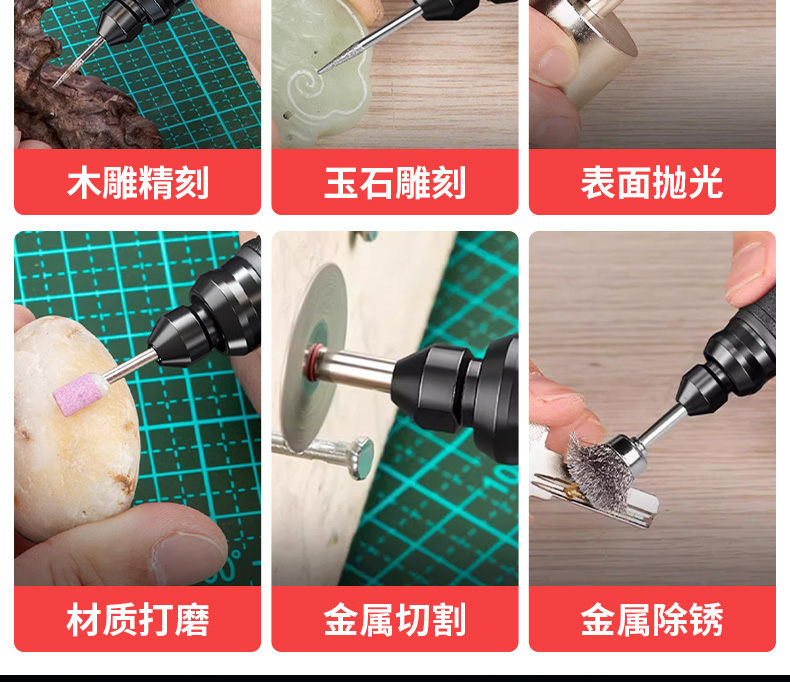 木雕精刻

玉石雕刻

表面抛光

材质打磨

金属切割

金属除锈